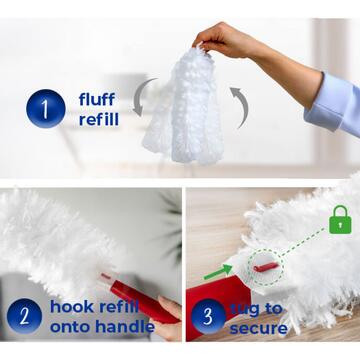 1 fluff refill

2 hook refill onto handle

3 tug to secure